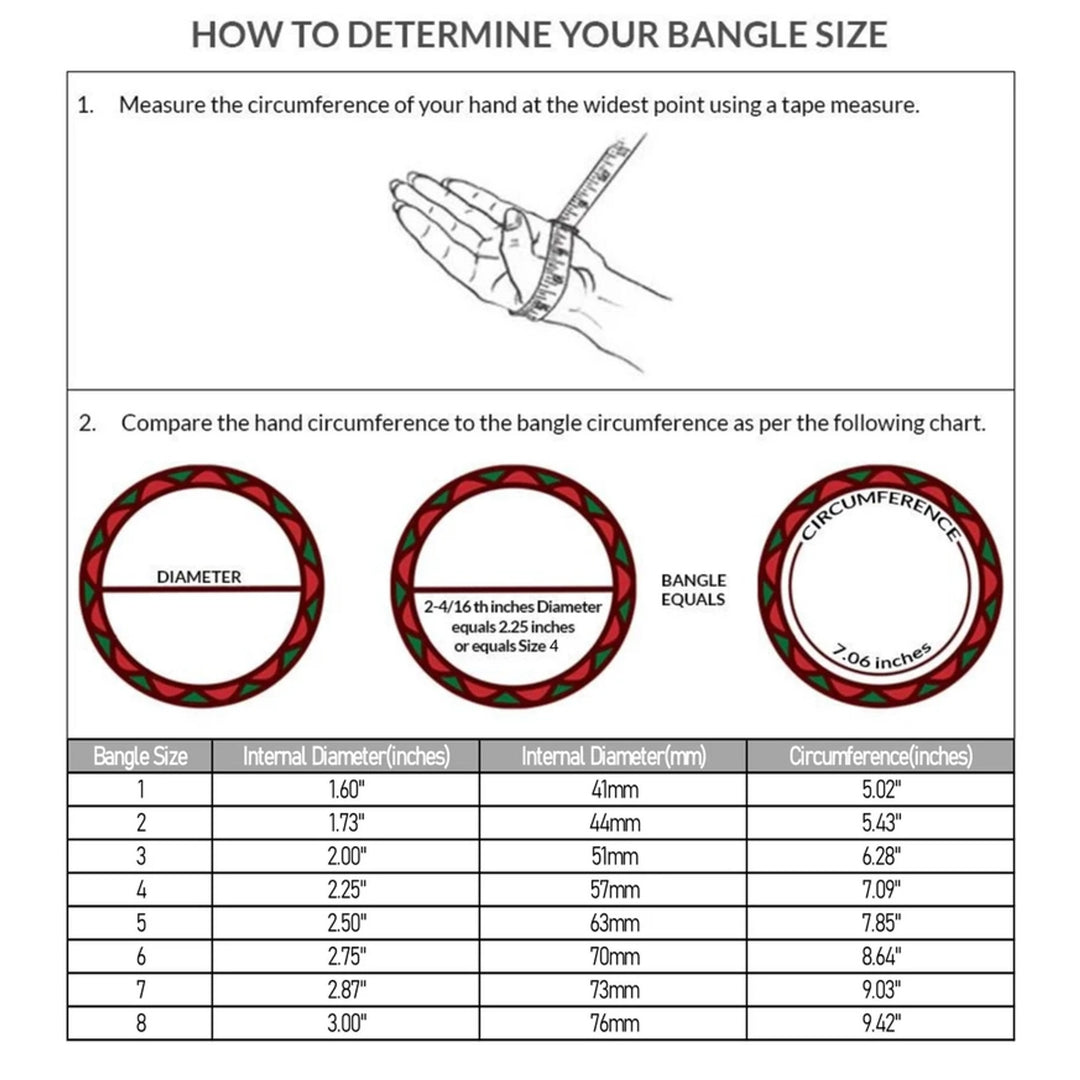 HOW TO DETERMINE YOUR BANGLE SIZE

1. Measure the circumference of your hand at the widest point using a tape measure.

2. Compare the hand circumference to the bangle circumference as per the following chart.

DIAMETER

2-4/16 th inches Diameter equals 2.25 inches or equals Size 4

BANGLE EQUALS

CIRCUMFERENCE

7.06 inches

| Bangle Size | Internal Diameter(inches) | Internal Diameter(mm) | Circumference(inches) |
|---|---|---|---|
| 1 | 1.60" | 41mm | 5.02" |
| 2 | 1.73" | 44mm | 5.43" |
| 3 | 2.00" | 51mm | 6.28" |
| 4 | 2.25" | 57mm | 7.09" |
| 5 | 2.50" | 63mm | 7.85" |
| 6 | 2.75" | 70mm | 8.64" |
| 7 | 2.87" | 73mm | 9.03" |
| 8 | 3.00" | 76mm | 9.42" |