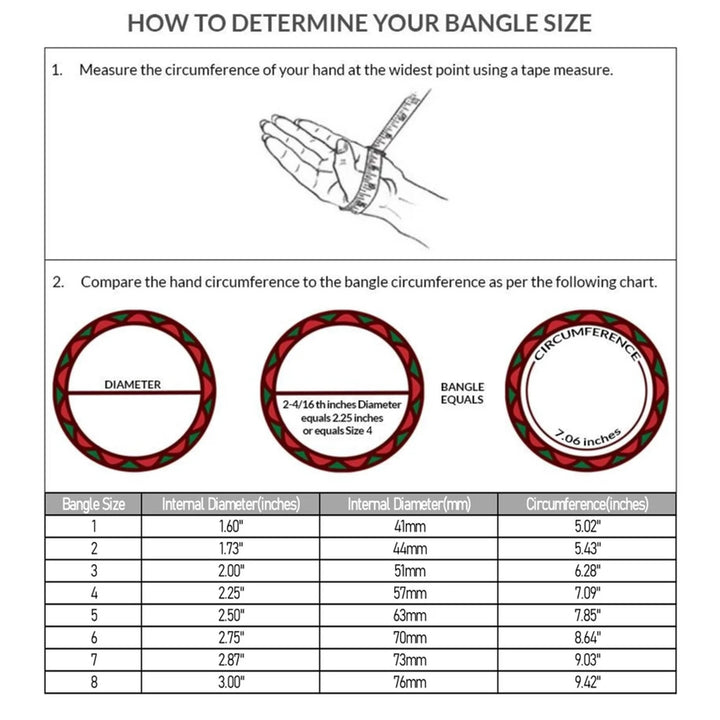 HOW TO DETERMINE YOUR BANGLE SIZE

1. Measure the circumference of your hand at the widest point using a tape measure.

2. Compare the hand circumference to the bangle circumference as per the following chart.

DIAMETER

2-4/16 th inches Diameter equals 2.25 inches or equals Size 4

BANGLE EQUALS

CIRCUMFERENCE

7.06 inches

| Bangle Size | Internal Diameter(inches) | Internal Diameter(mm) | Circumference(inches) |
|---|---|---|---|
| 1 | 1.60" | 41mm | 5.02" |
| 2 | 1.73" | 44mm | 5.43" |
| 3 | 2.00" | 51mm | 6.28" |
| 4 | 2.25" | 57mm | 7.09" |
| 5 | 2.50" | 63mm | 7.85" |
| 6 | 2.75" | 70mm | 8.64" |
| 7 | 2.87" | 73mm | 9.03" |
| 8 | 3.00" | 76mm | 9.42" |