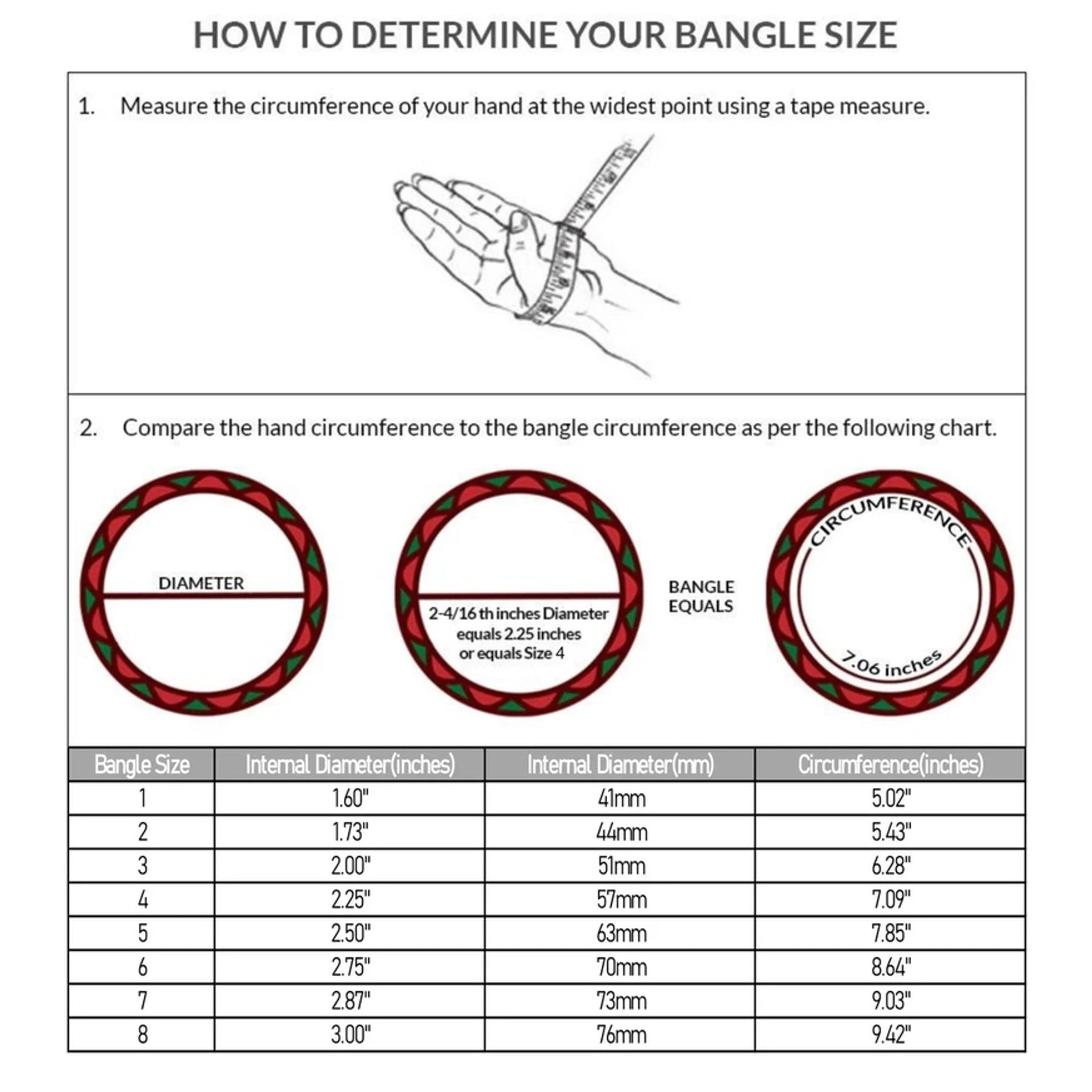 HOW TO DETERMINE YOUR BANGLE SIZE

1. Measure the circumference of your hand at the widest point using a tape measure.

2. Compare the hand circumference to the bangle circumference as per the following chart.

DIAMETER

2-4/16 th inches Diameter equals 2.25 inches or equals Size 4

BANGLE EQUALS

CIRCUMFERENCE

7.06 inches

| Bangle Size | Internal Diameter(inches) | Internal Diameter(mm) | Circumference(inches) |
|---|---|---|---|
| 1 | 1.60" | 41mm | 5.02" |
| 2 | 1.73" | 44mm | 5.43" |
| 3 | 2.00" | 51mm | 6.28" |
| 4 | 2.25" | 57mm | 7.09" |
| 5 | 2.50" | 63mm | 7.85" |
| 6 | 2.75" | 70mm | 8.64" |
| 7 | 2.87" | 73mm | 9.03" |
| 8 | 3.00" | 76mm | 9.42" |